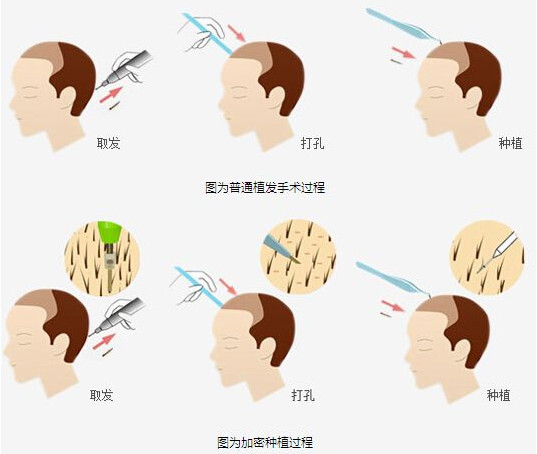 取发

打孔

种植

图为普通植发手术过程

取发

打孔

种植

图为加密种植过程